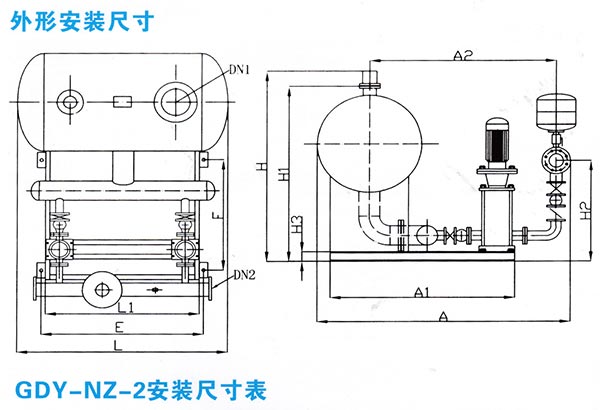 外形安装尺寸

DN1
F
DN2
L1
E
L

A2
H
H1
H3
H2
A1
A

GDY-NZ-2安装尺寸表